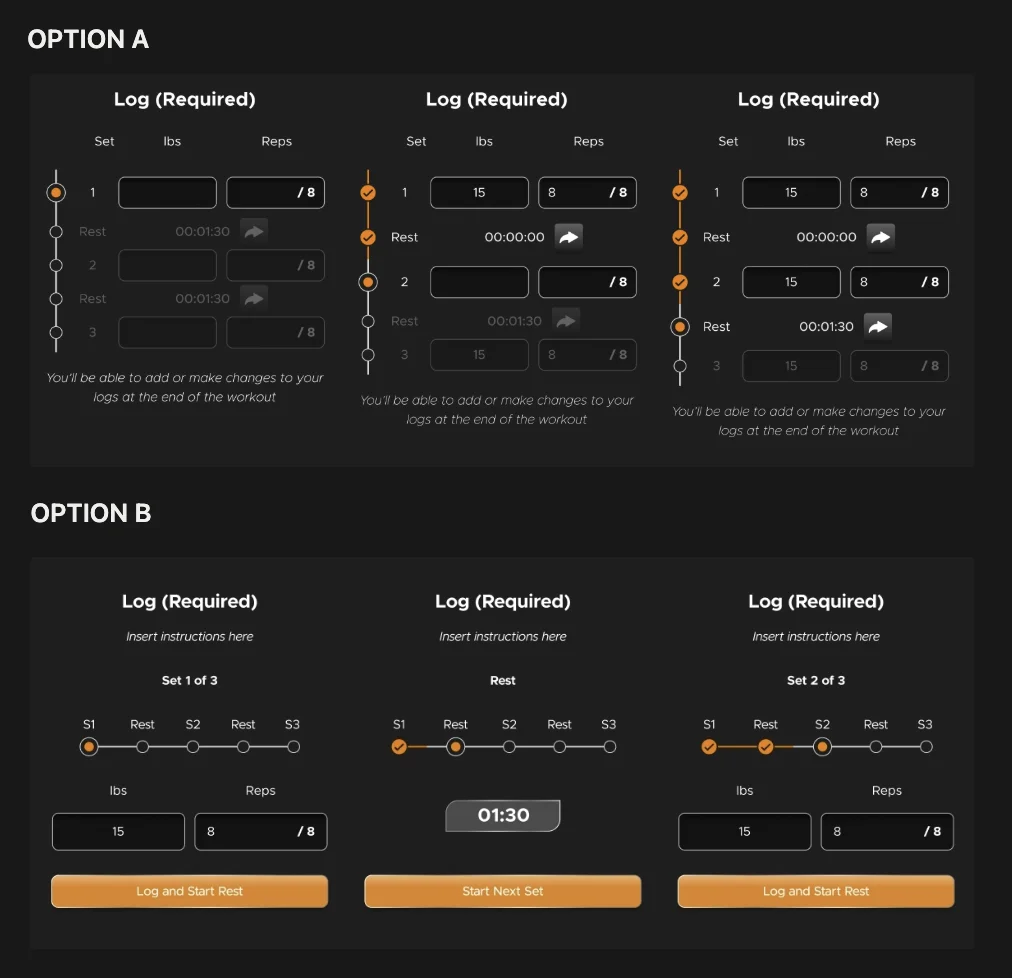 OPTION A

Log (Required)

Set lbs Reps

1 / 8

Rest 00:01:30

2 / 8

Rest 00:01:30

3 / 8

You'll be able to add or make changes to your logs at the end of the workout

Log (Required)

Set lbs Reps

1 15 8 / 8

Rest 00:00:00

2 / 8

Rest 00:01:30

3 15 8 / 8

You'll be able to add or make changes to your logs at the end of the workout

Log (Required)

Set lbs Reps

1 15 8 / 8

Rest 00:00:00

2 15 8 / 8

Rest 00:01:30

3 15 8 / 8

You'll be able to add or make changes to your logs at the end of the workout

OPTION B

Log (Required)

Insert instructions here

Set 1 of 3

S1 Rest S2 Rest S3

lbs Reps

15 8 / 8

Log and Start Rest

Log (Required)

Insert instructions here

Rest

S1 Rest S2 Rest S3

01:30

Start Next Set

Log (Required)

Insert instructions here

Set 2 of 3

S1 Rest S2 Rest S3

lbs Reps

15 8 / 8

Log and Start Rest